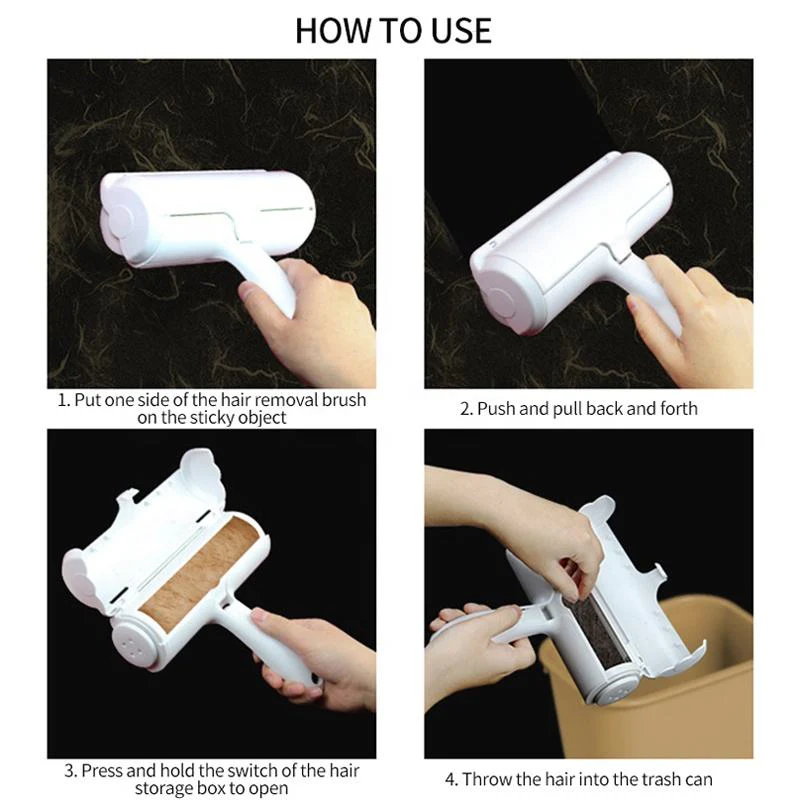 HOW TO USE

1. Put one side of the hair removal brush on the sticky object

2. Push and pull back and forth

3. Press and hold the switch of the hair storage box to open

4. Throw the hair into the trash can